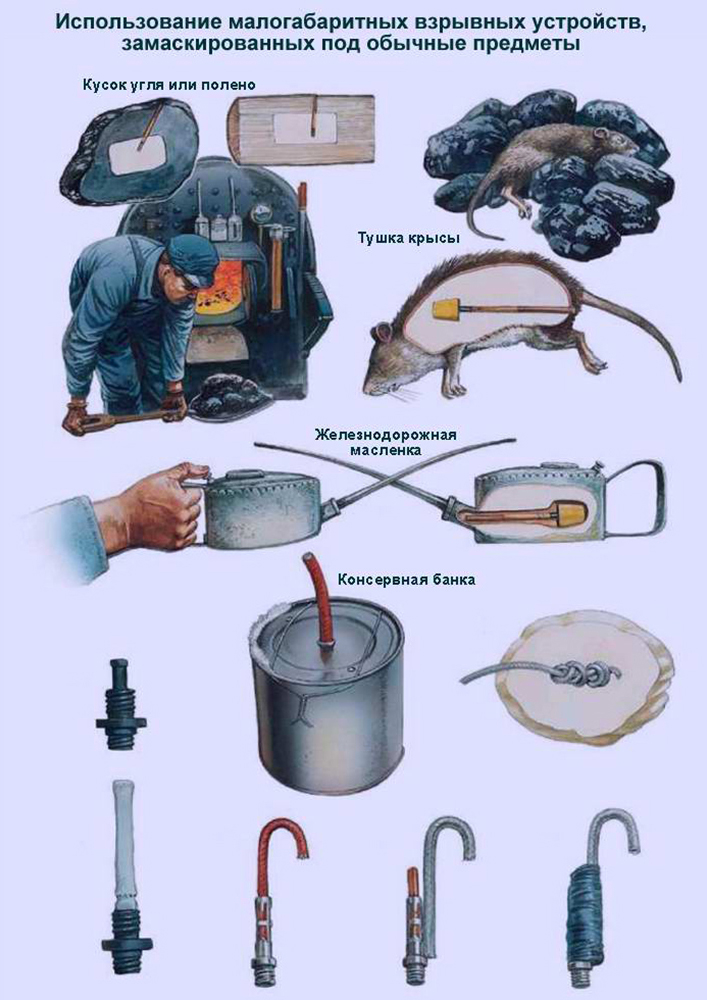 Использование малогабаритных взрывных устройств, замаскированных под обычные предметы

Кусок угля или полено

Тушка крысы

Железнодорожная масленка

Консервная банка